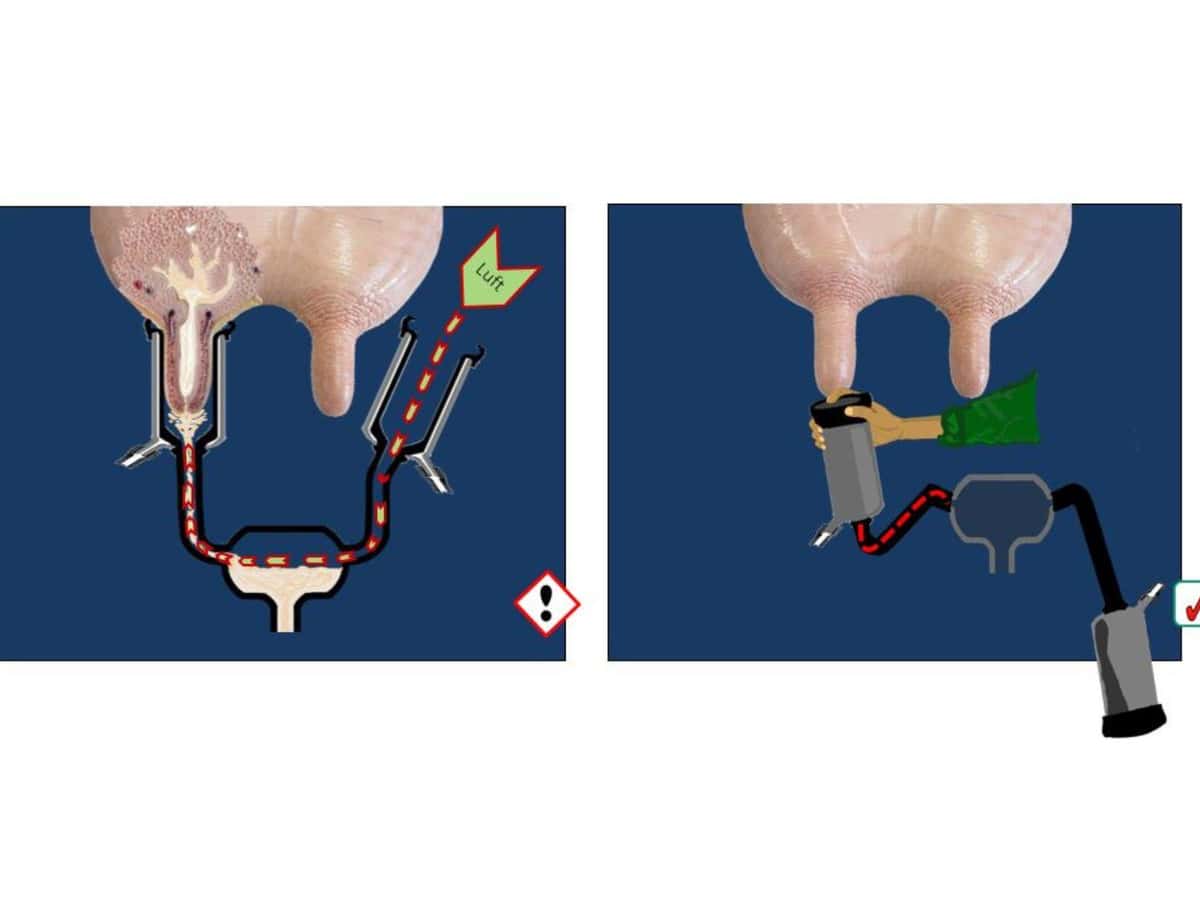 Luft